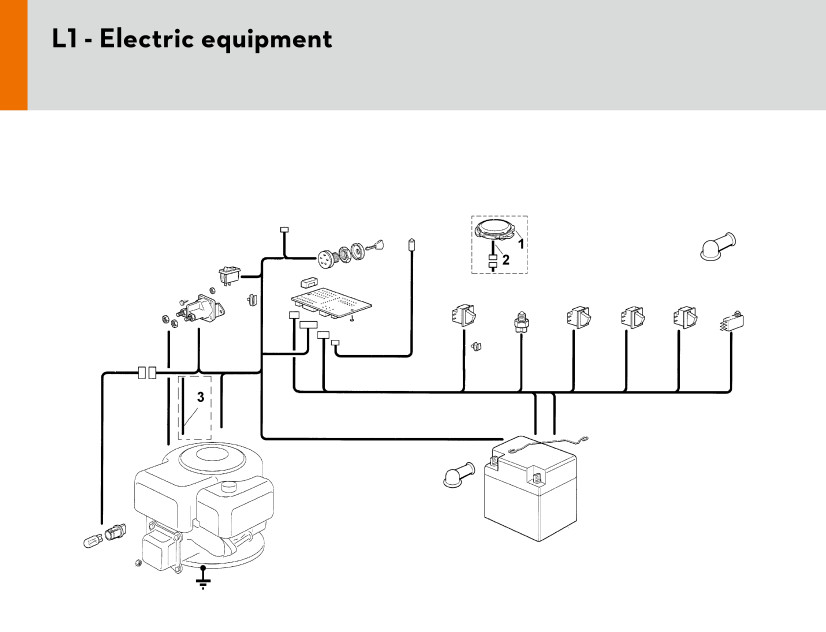 L1 - Electric equipment

1
2
3